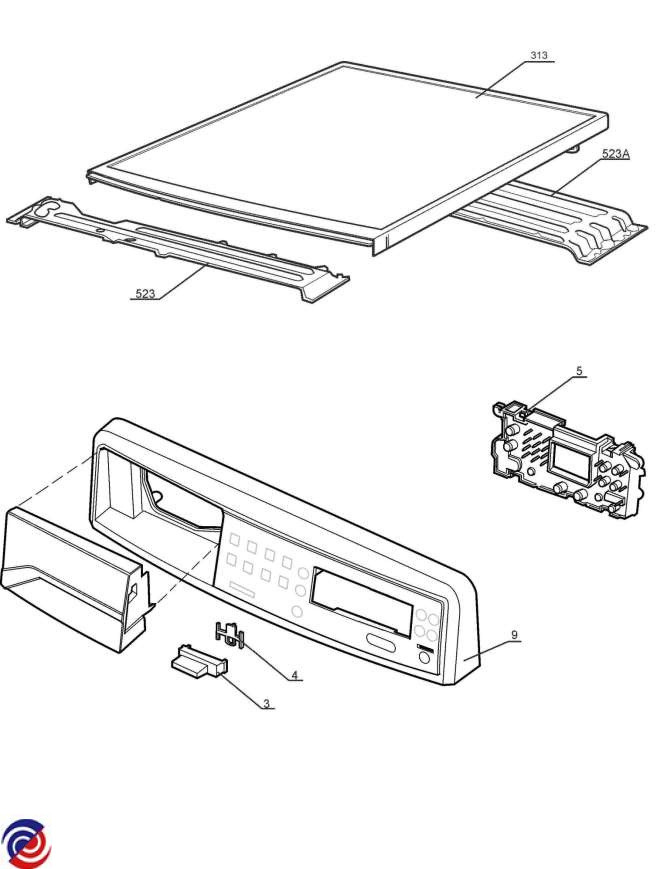 313

523A

523

5

9

4

3